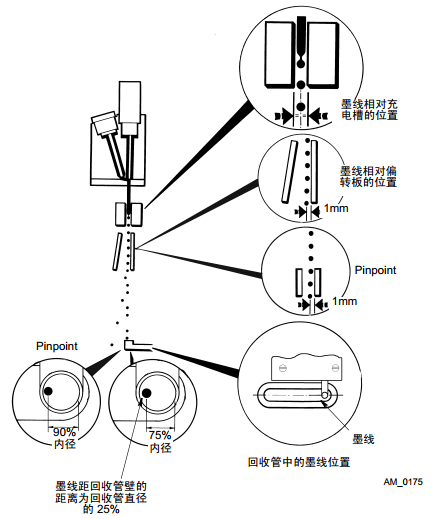 墨线相对充电槽的位置

墨线相对偏转板的位置

1mm

Pinpoint

1mm

Pinpoint

90%
内径

75%
内径

墨线

回收管中的墨线位置

墨线距回收管壁的距离为回收管直径的 25%

AM_0175